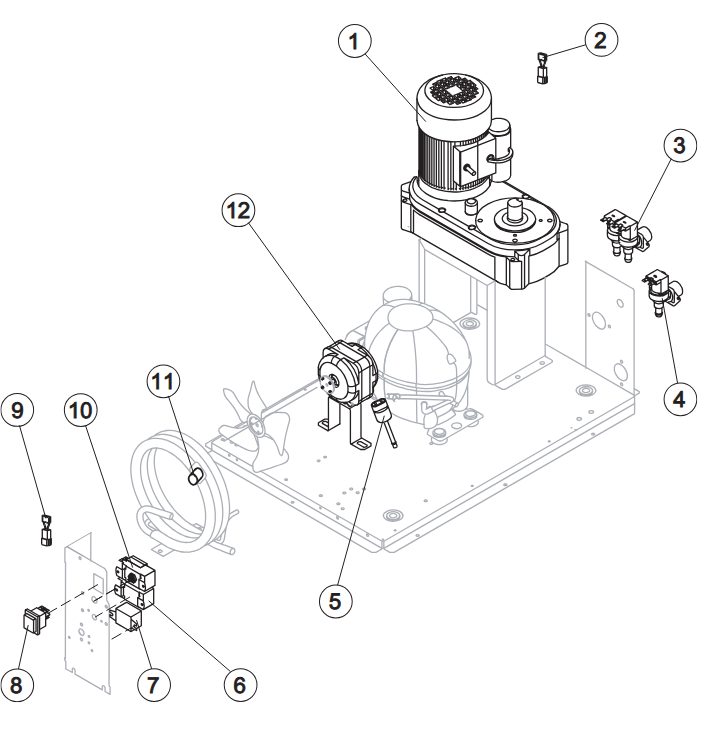 1
2
3
12
4
11
9
10
5
8
7
6