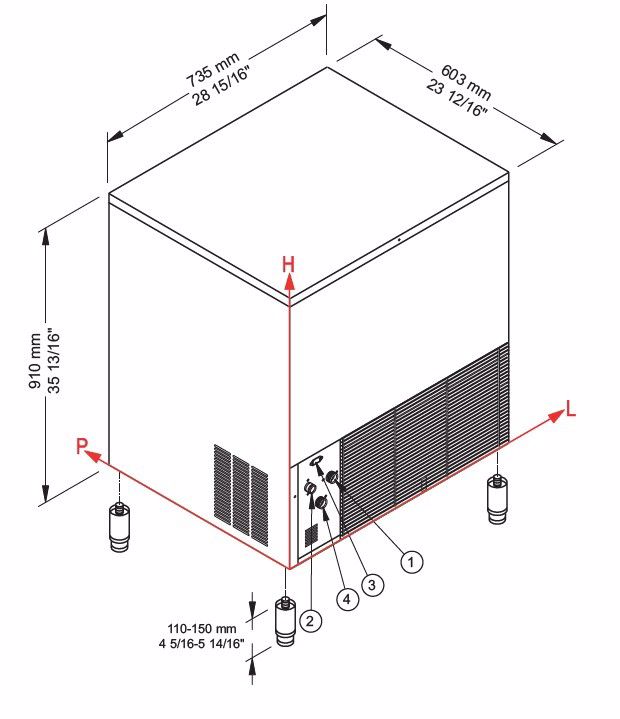 735 mm
28 15/16"

603 mm
23 12/16"

910 mm
35 13/16"

H

L

P

1

3

4

2

110-150 mm
4 5/16-5 14/16"